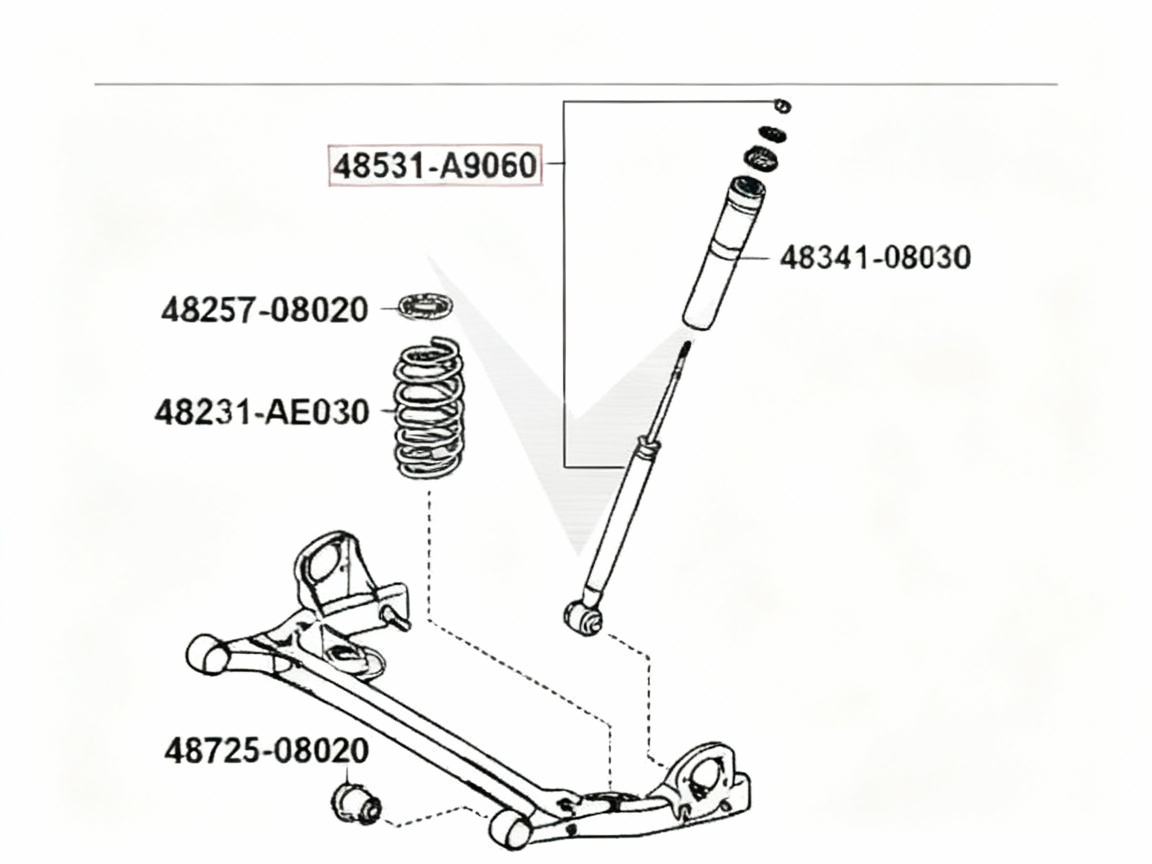 48531-A9060

48341-08030

48257-08020

48231-AE030

48725-08020